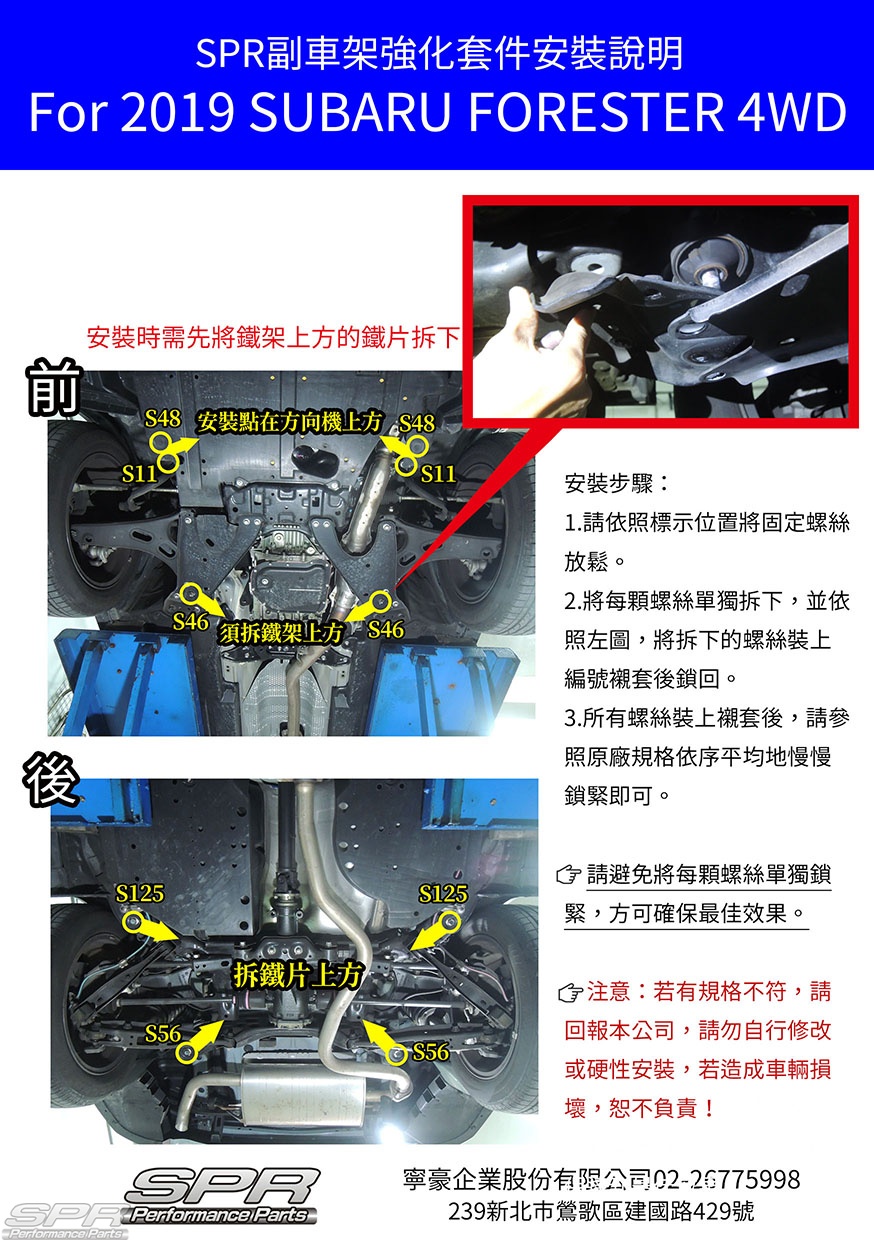 SPR副車架強化套件安裝說明
For 2019 SUBARU FORESTER 4WD

安裝時需先將鐵架上方的鐵片拆下

前

S48 安裝點在方向機上方 S48
S11 S11
S46 須拆鐵架上方 S46

後

S125 S125
拆鐵片上方
S56 S56

安裝步驟：
1.請依照標示位置將固定螺絲放鬆。
2.將每顆螺絲單獨拆下，並依照左圖，將拆下的螺絲裝上編號襯套後鎖回。
3.所有螺絲裝上襯套後，請參照原廠規格依序平均地慢慢鎖緊即可。

☞ 請避免將每顆螺絲單獨鎖緊，方可確保最佳效果。

☞ 注意：若有規格不符，請回報本公司，請勿自行修改或硬性安裝，若造成車輛損壞，恕不負責！

SPR Performance Parts
SPR Performance Parts

寧豪企業股份有限公司02-26775998
239新北市鶯歌區建國路429號